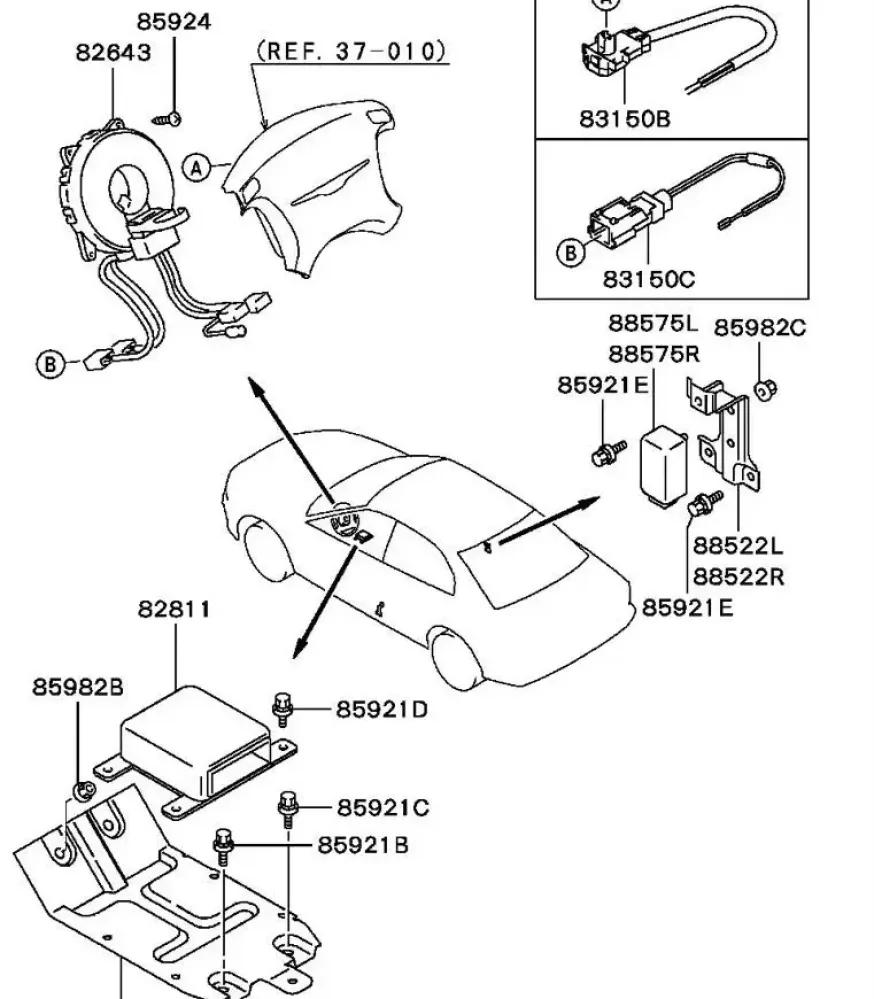 85924
82643
(REF. 37-010)
A
B
A
83150B
B
83150C
88575L
88575R
85982C
85921E
88522L
88522R
85921E
82811
85982B
85921D
85921C
85921B